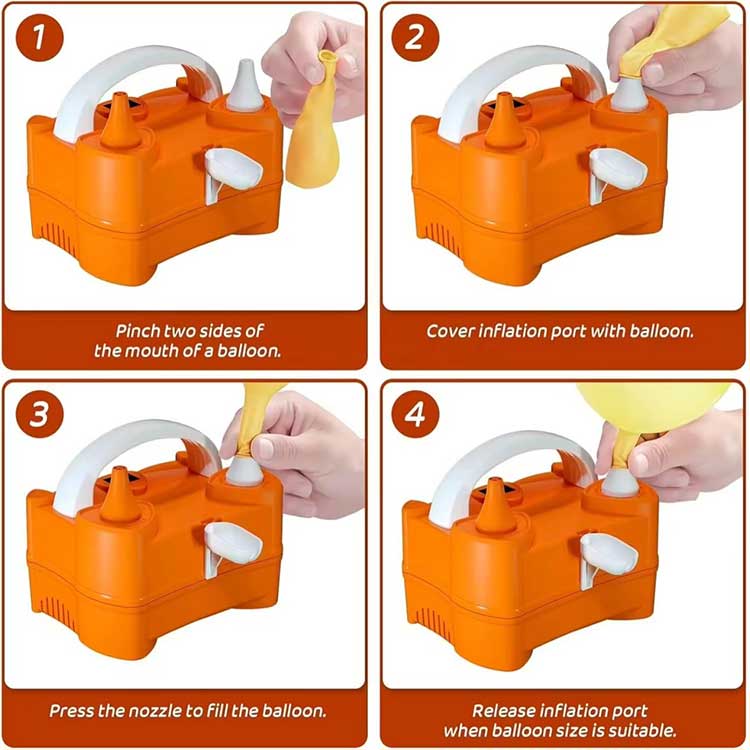 1

Pinch two sides of the mouth of a balloon.

2

Cover inflation port with balloon.

3

Press the nozzle to fill the balloon.

4

Release inflation port when balloon size is suitable.